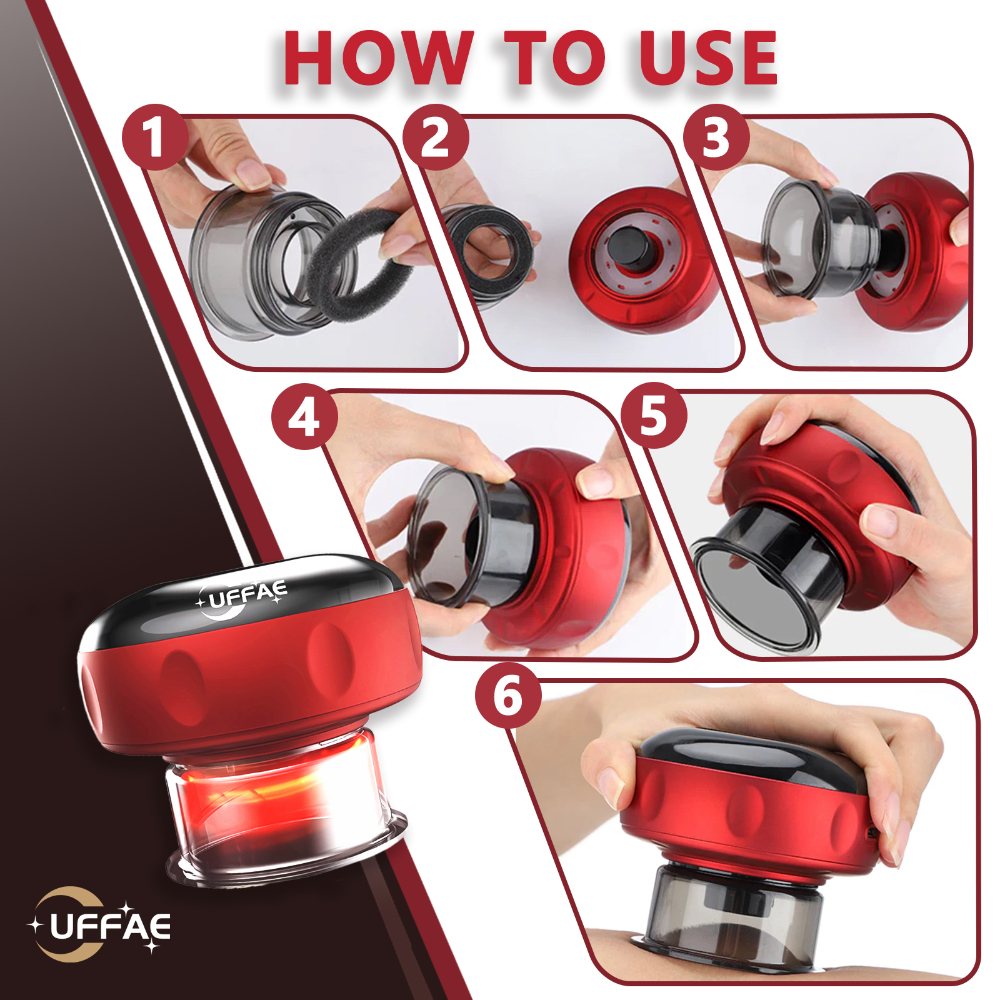 HOW TO USE

1

2

3

4

5

6

UFFAE

UFFAE